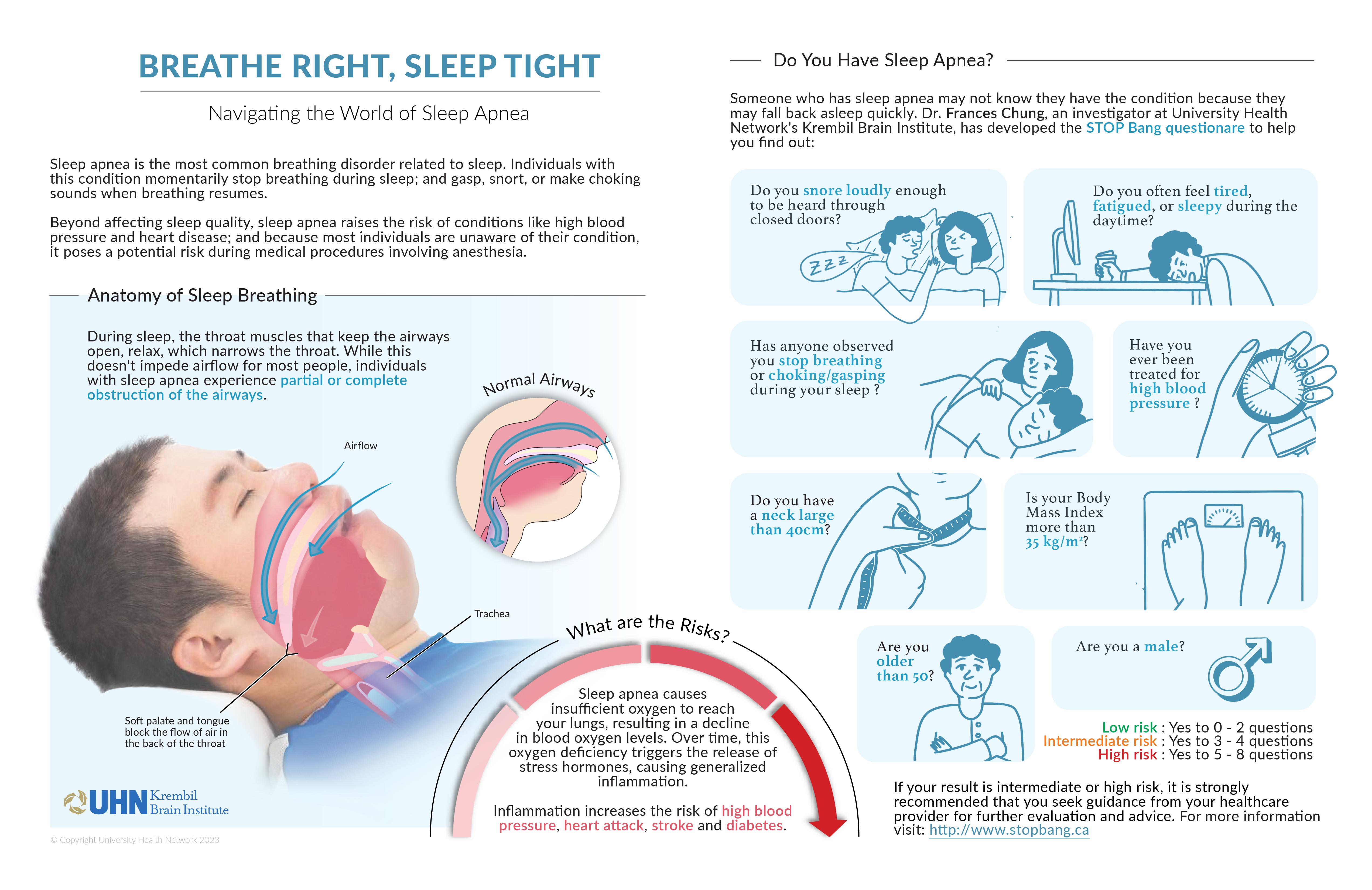 BREATHE RIGHT, SLEEP TIGHT

Navigating the World of Sleep Apnea

Sleep apnea is the most common breathing disorder related to sleep. Individuals with this condition momentarily stop breathing during sleep; and gasp, snort, or make choking sounds when breathing resumes.

Beyond affecting sleep quality, sleep apnea raises the risk of conditions like high blood pressure and heart disease; and because most individuals are unaware of their condition, it poses a potential risk during medical procedures involving anesthesia.

Anatomy of Sleep Breathing

During sleep, the throat muscles that keep the airways open, relax, which narrows the throat. While this doesn't impede airflow for most people, individuals with sleep apnea experience partial or complete obstruction of the airways.

Normal Airways

Airflow

Trachea

Soft palate and tongue block the flow of air in the back of the throat

UHN Krembil Brain Institute

© Copyright University Health Network 2023

What are the Risks?

Sleep apnea causes insufficient oxygen to reach your lungs, resulting in a decline in blood oxygen levels. Over time, this oxygen deficiency triggers the release of stress hormones, causing generalized inflammation.

Inflammation increases the risk of high blood pressure, heart attack, stroke and diabetes.

Do You Have Sleep Apnea?

Someone who has sleep apnea may not know they have the condition because they may fall back asleep quickly. Dr. Frances Chung, an investigator at University Health Network's Krembil Brain Institute, has developed the STOP Bang questionare to help you find out:

Do you snore loudly enough to be heard through closed doors?

ZZZ

Do you often feel tired, fatigued, or sleepy during the daytime?

Has anyone observed you stop breathing or choking/gasping during your sleep ?

Have you ever been treated for high blood pressure ?

Do you have a neck large than 40cm?

Is your Body Mass Index more than 35 kg/m²?

Are you older than 50?

Are you a male?

Low risk : Yes to 0 - 2 questions
Intermediate risk : Yes to 3 - 4 questions
High risk : Yes to 5 - 8 questions

If your result is intermediate or high risk, it is strongly recommended that you seek guidance from your healthcare provider for further evaluation and advice. For more information visit: http://www.stopbang.ca